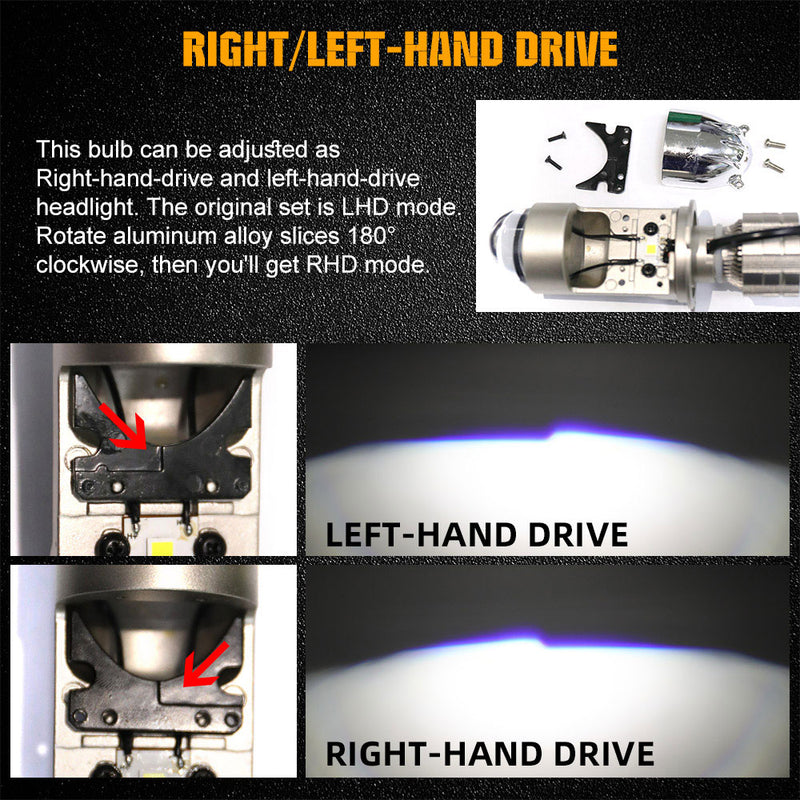 RIGHT/LEFT-HAND DRIVE

This bulb can be adjusted as Right-hand-drive and left-hand-drive headlight. The original set is LHD mode. Rotate aluminum alloy slices 180° clockwise, then you'll get RHD mode.

LEFT-HAND DRIVE

RIGHT-HAND DRIVE