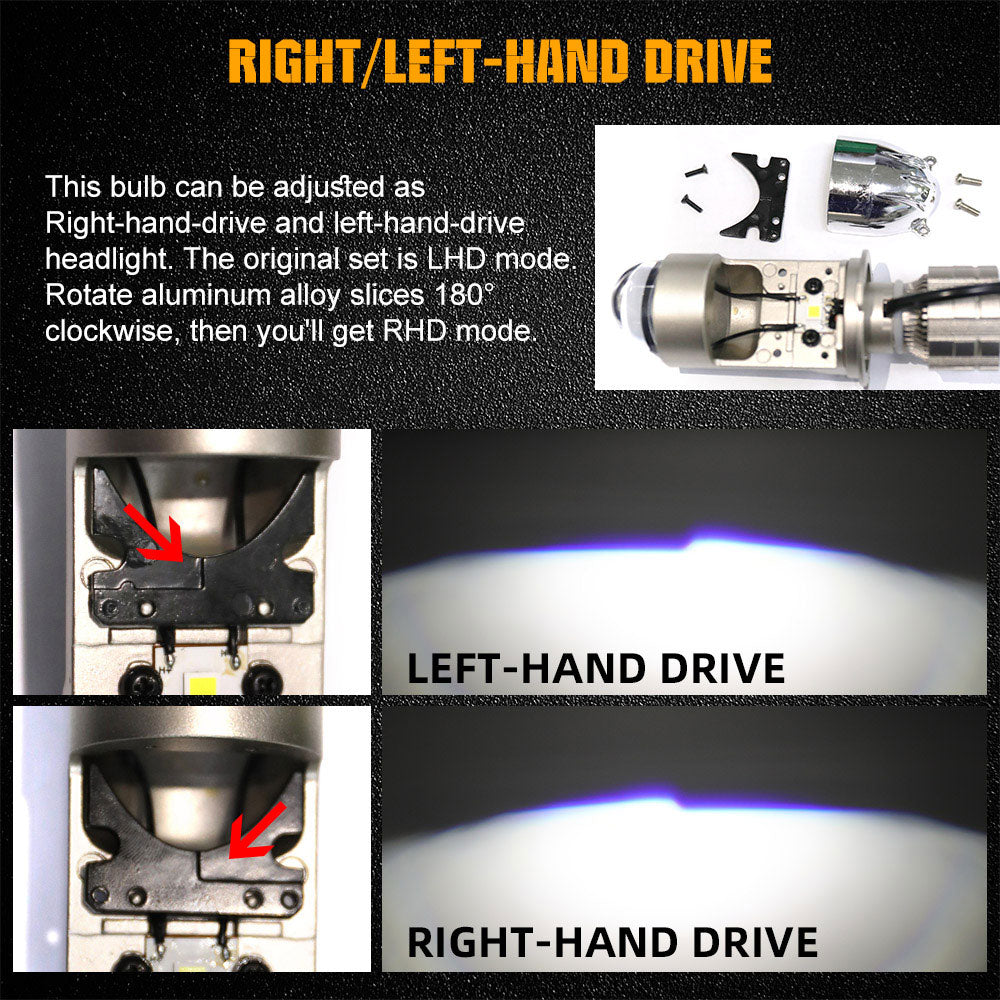 RIGHT/LEFT-HAND DRIVE

This bulb can be adjusted as Right-hand-drive and left-hand-drive headlight. The original set is LHD mode. Rotate aluminum alloy slices 180° clockwise, then you'll get RHD mode.

LEFT-HAND DRIVE

RIGHT-HAND DRIVE