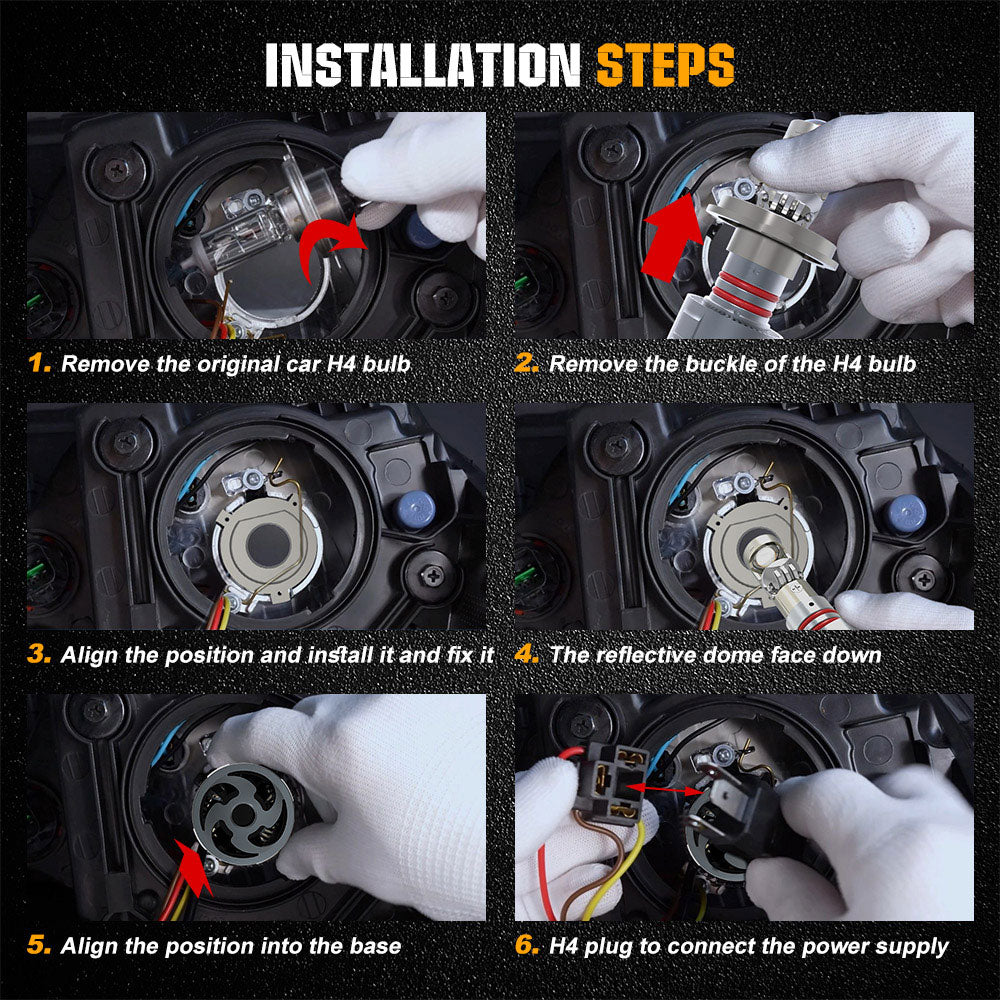 INSTALLATION STEPS

1. Remove the original car H4 bulb

2. Remove the buckle of the H4 bulb

3. Align the position and install it and fix it

4. The reflective dome face down

5. Align the position into the base

6. H4 plug to connect the power supply