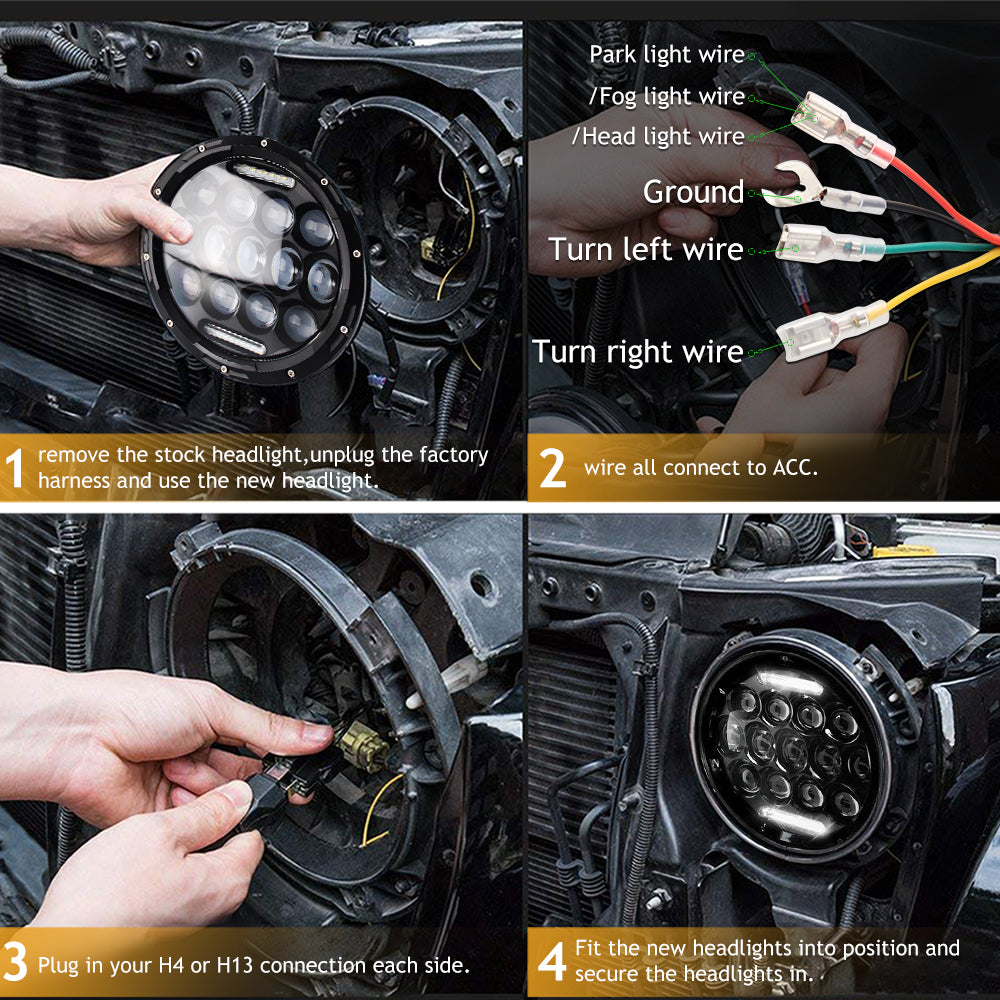 1 remove the stock headlight,unplug the factory harness and use the new headlight.

Park light wire
/Fog light wire
/Head light wire
Ground
Turn left wire
Turn right wire

2 wire all connect to ACC.

3 Plug in your H4 or H13 connection each side.

4 Fit the new headlights into position and secure the headlights in.