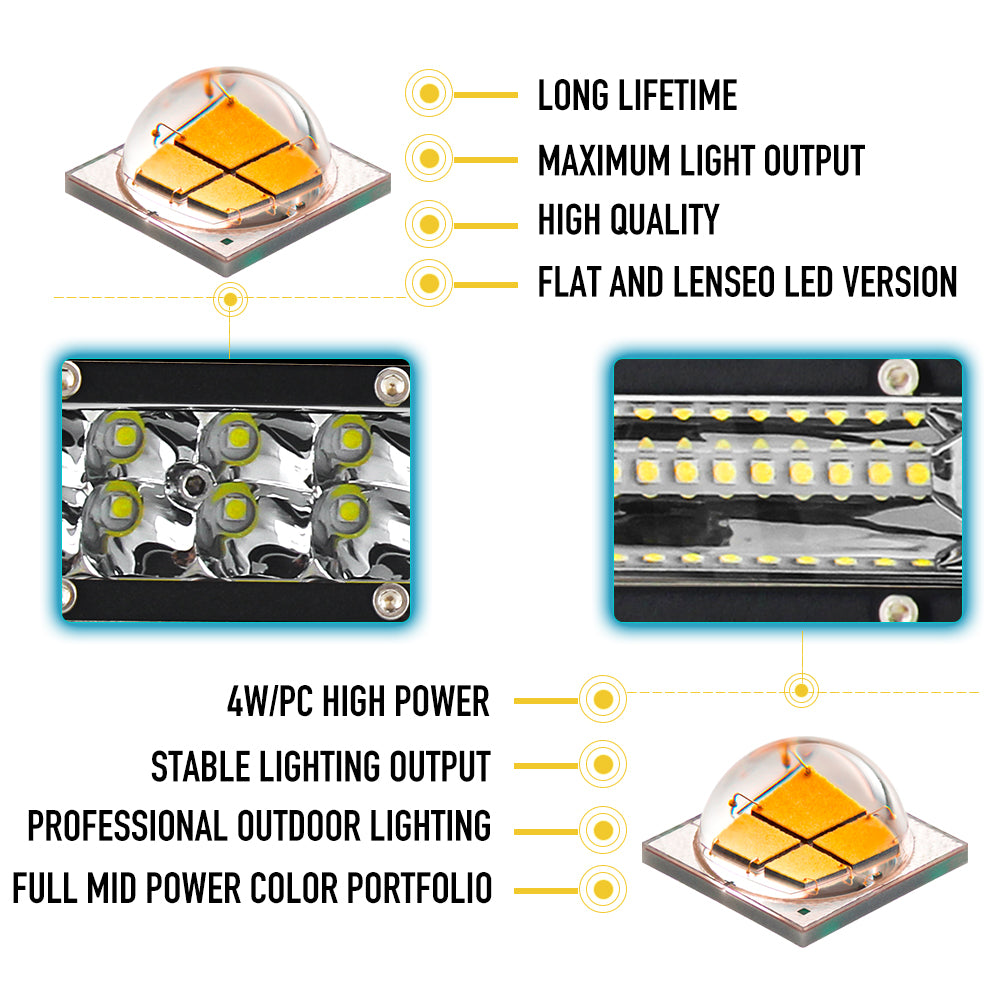 LONG LIFETIME
MAXIMUM LIGHT OUTPUT
HIGH QUALITY
FLAT AND LENSEO LED VERSION

4W/PC HIGH POWER
STABLE LIGHTING OUTPUT
PROFESSIONAL OUTDOOR LIGHTING
FULL MID POWER COLOR PORTFOLIO