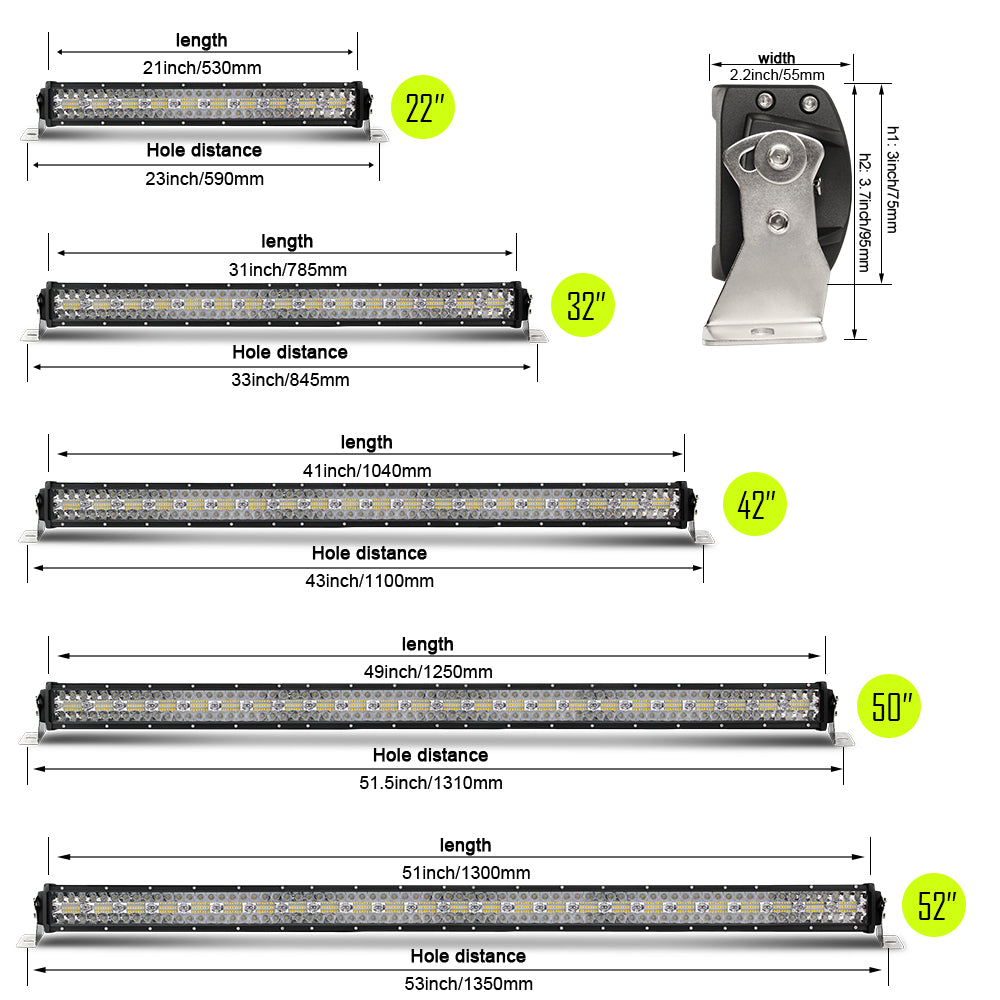 length
21inch/530mm
22"
Hole distance
23inch/590mm

width
2.2inch/55mm
h1: 3inch/75mm
h2: 3.7inch/95mm

length
31inch/785mm
32"
Hole distance
33inch/845mm

length
41inch/1040mm
42"
Hole distance
43inch/1100mm

length
49inch/1250mm
50"
Hole distance
51.5inch/1310mm

length
51inch/1300mm
52"
Hole distance
53inch/1350mm