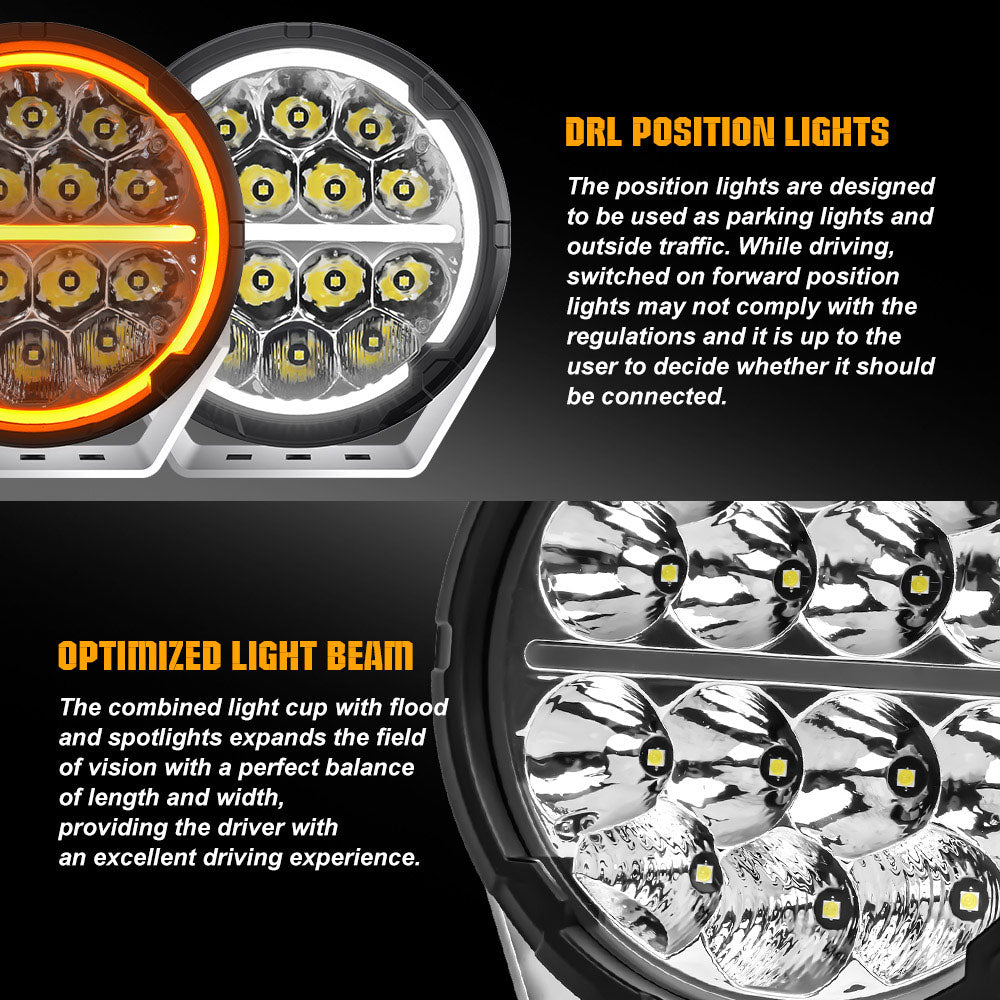 DRL POSITION LIGHTS

The position lights are designed to be used as parking lights and outside traffic. While driving, switched on forward position lights may not comply with the regulations and it is up to the user to decide whether it should be connected.

OPTIMIZED LIGHT BEAM

The combined light cup with flood and spotlights expands the field of vision with a perfect balance of length and width, providing the driver with an excellent driving experience.