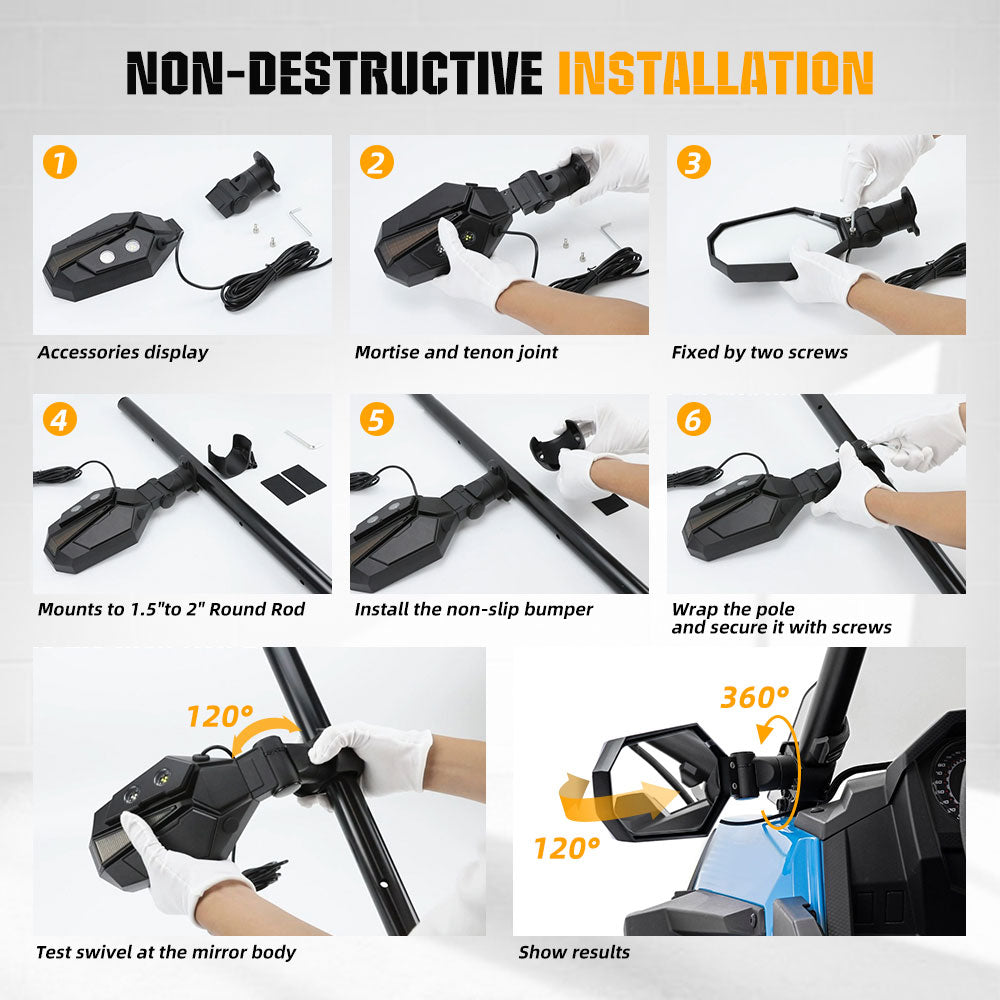 NON-DESTRUCTIVE INSTALLATION

1
Accessories display

2
Mortise and tenon joint

3
Fixed by two screws

4
Mounts to 1.5"to 2" Round Rod

5
Install the non-slip bumper

6
Wrap the pole and secure it with screws

120°
Test swivel at the mirror body

360°
120°
Show results