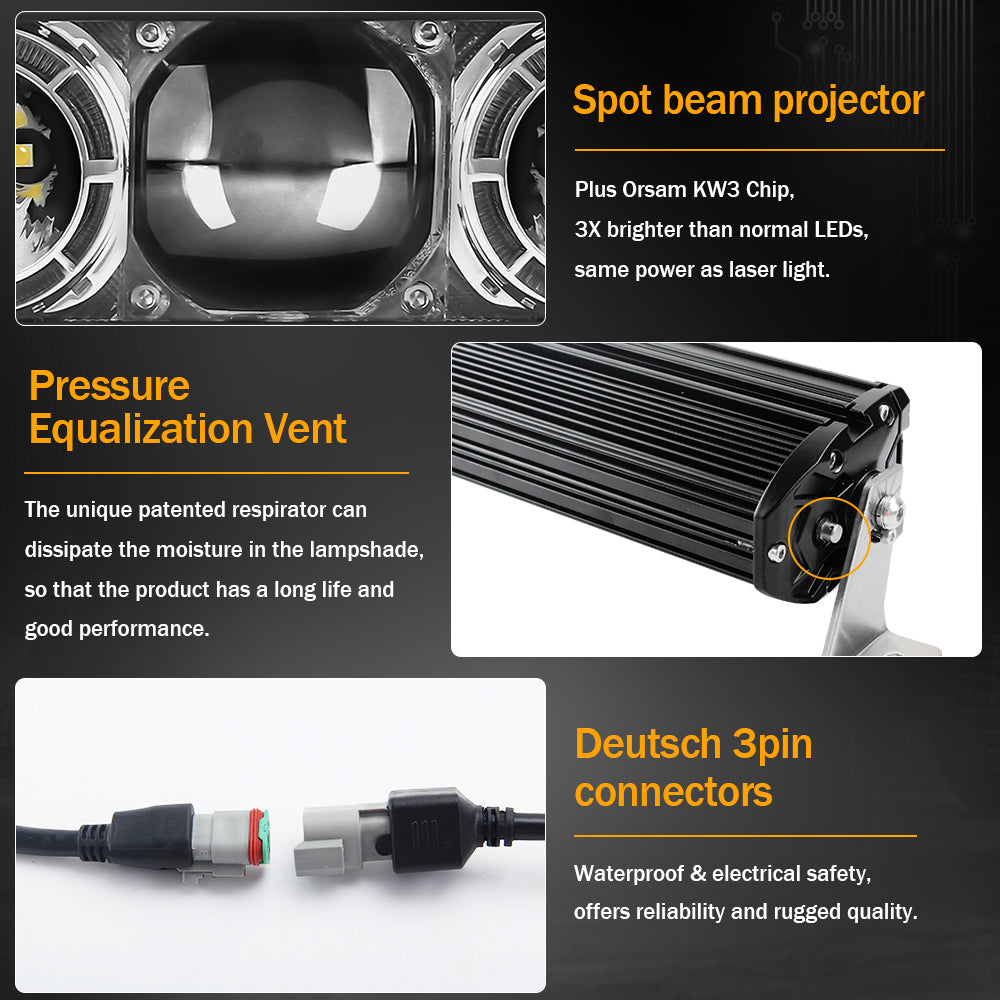 Spot beam projector

Plus Orsam KW3 Chip,
3X brighter than normal LEDs,
same power as laser light.

Pressure Equalization Vent

The unique patented respirator can dissipate the moisture in the lampshade, so that the product has a long life and good performance.

Deutsch 3pin connectors

Waterproof & electrical safety, offers reliability and rugged quality.