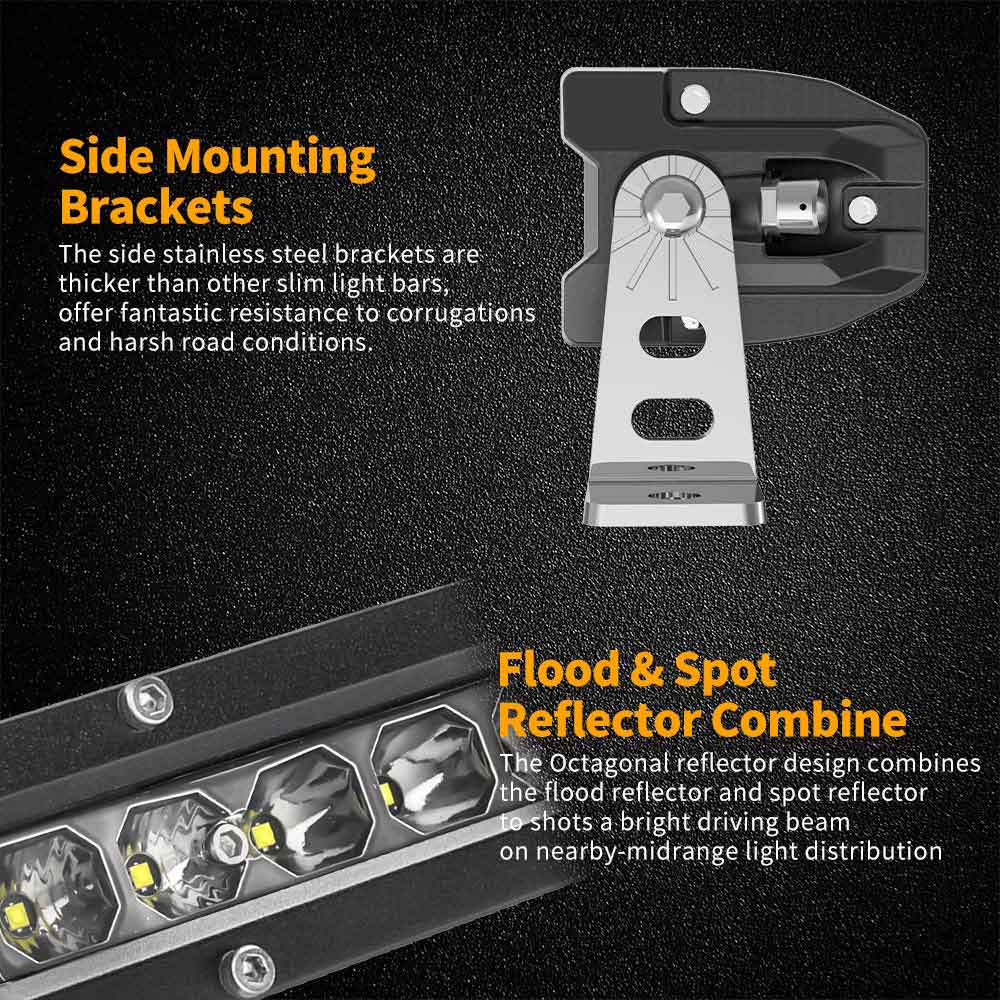 Side Mounting Brackets

The side stainless steel brackets are thicker than other slim light bars, offer fantastic resistance to corrugations and harsh road conditions.

Flood & Spot Reflector Combine

The Octagonal reflector design combines the flood reflector and spot reflector to shots a bright driving beam on nearby-midrange light distribution