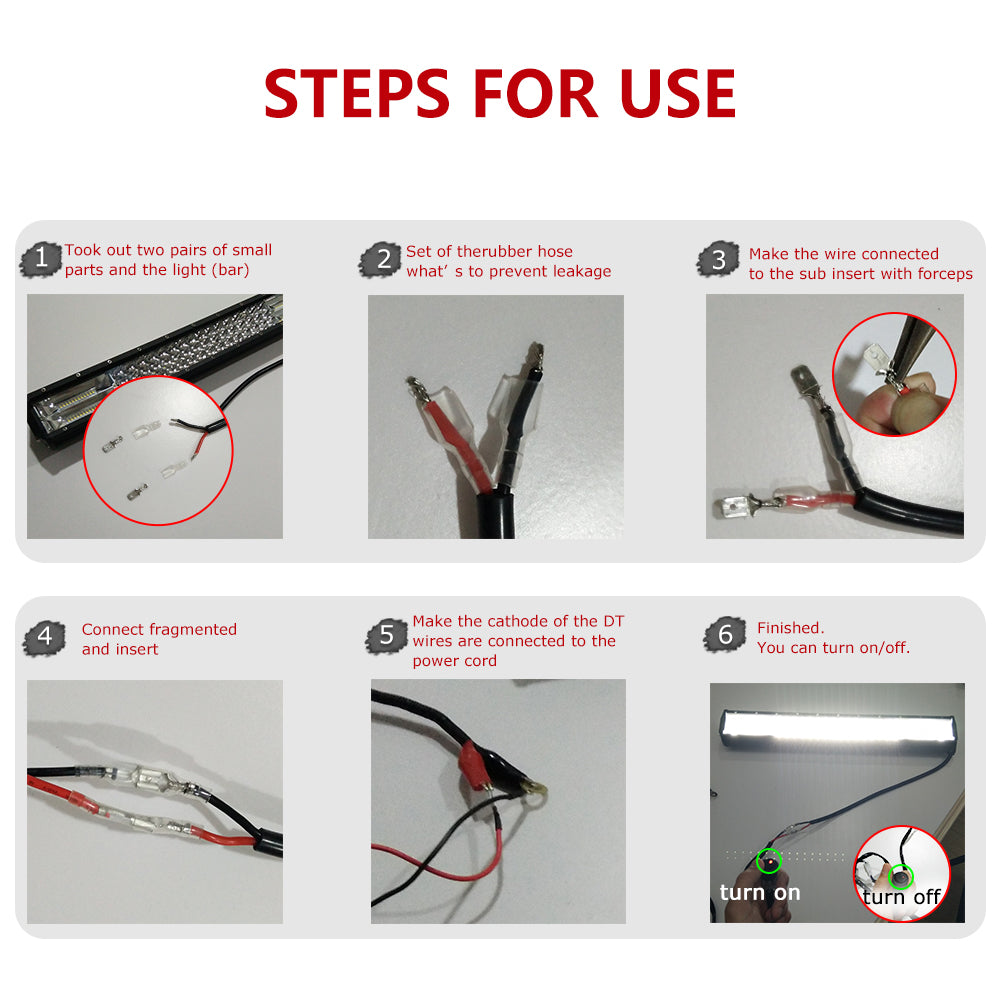 STEPS FOR USE

1 Took out two pairs of small parts and the light (bar)

2 Set of therubber hose what' s to prevent leakage

3 Make the wire connected to the sub insert with forceps

4 Connect fragmented and insert

5 Make the cathode of the DT wires are connected to the power cord

6 Finished. You can turn on/off.

turn on

turn off