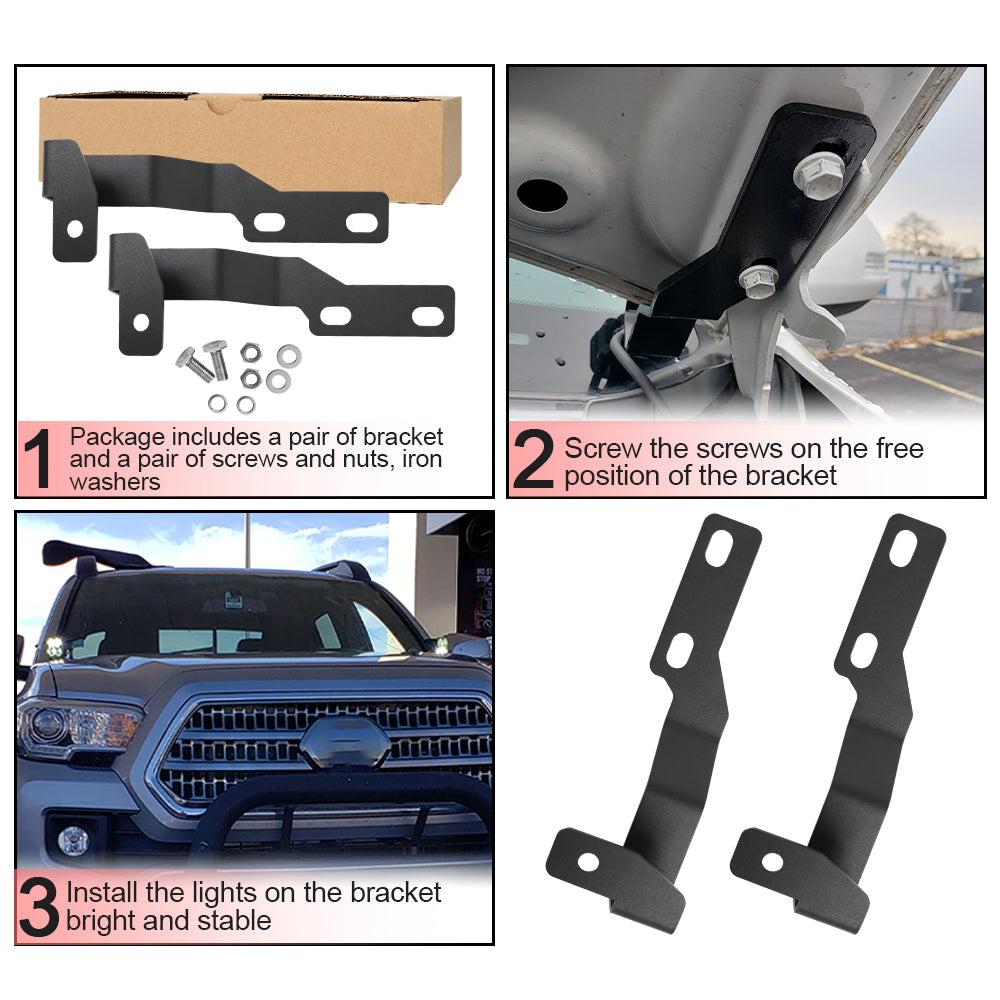 1 Package includes a pair of bracket and a pair of screws and nuts, iron washers

2 Screw the screws on the free position of the bracket

3 Install the lights on the bracket bright and stable