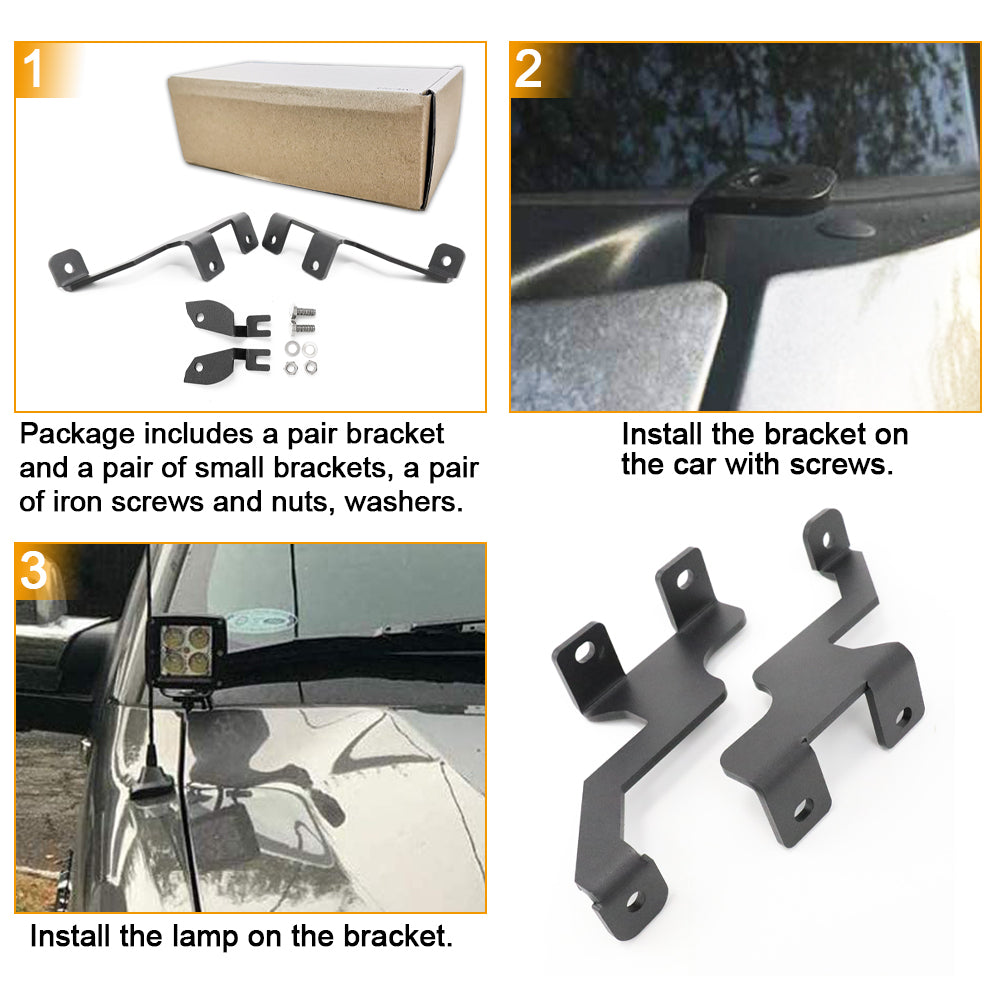 1

Package includes a pair bracket and a pair of small brackets, a pair of iron screws and nuts, washers.

2

Install the bracket on the car with screws.

3

Install the lamp on the bracket.