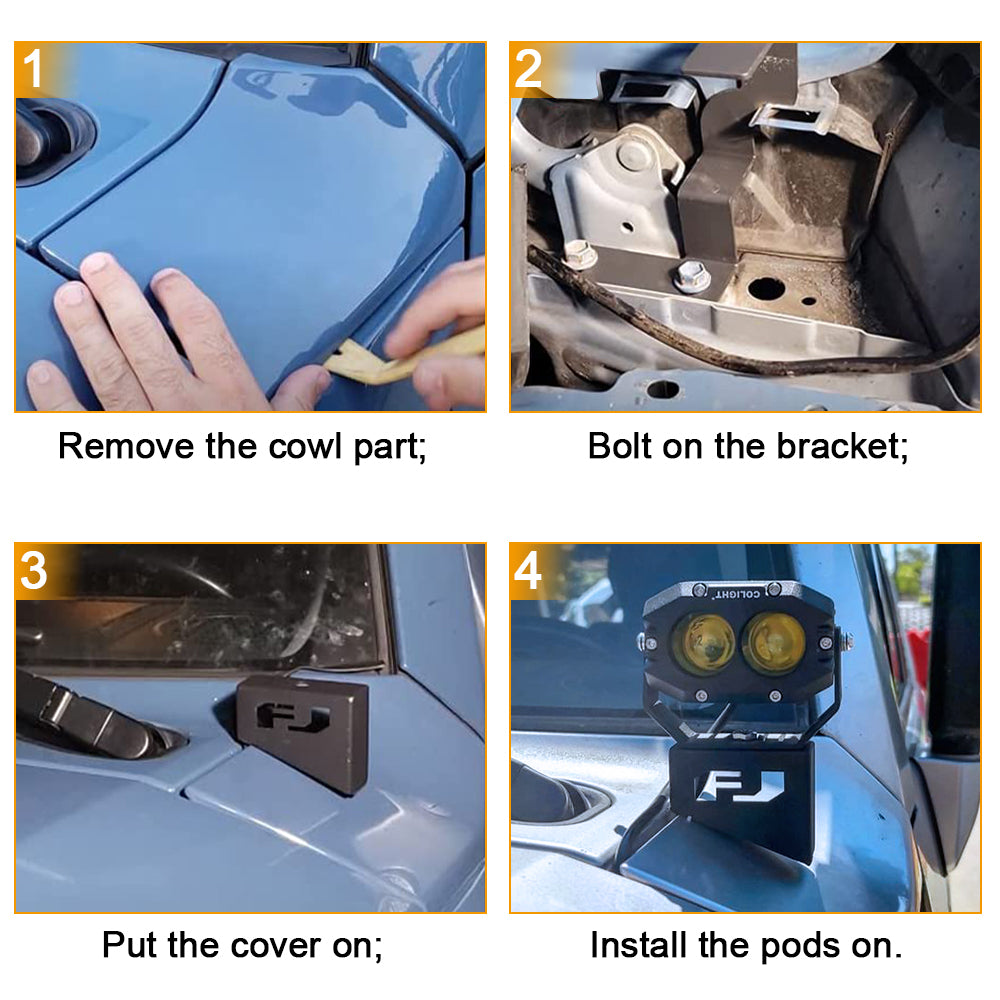 1

Remove the cowl part;

2

Bolt on the bracket;

3

FJ

Put the cover on;

4

COLIGHT

FJ

Install the pods on.