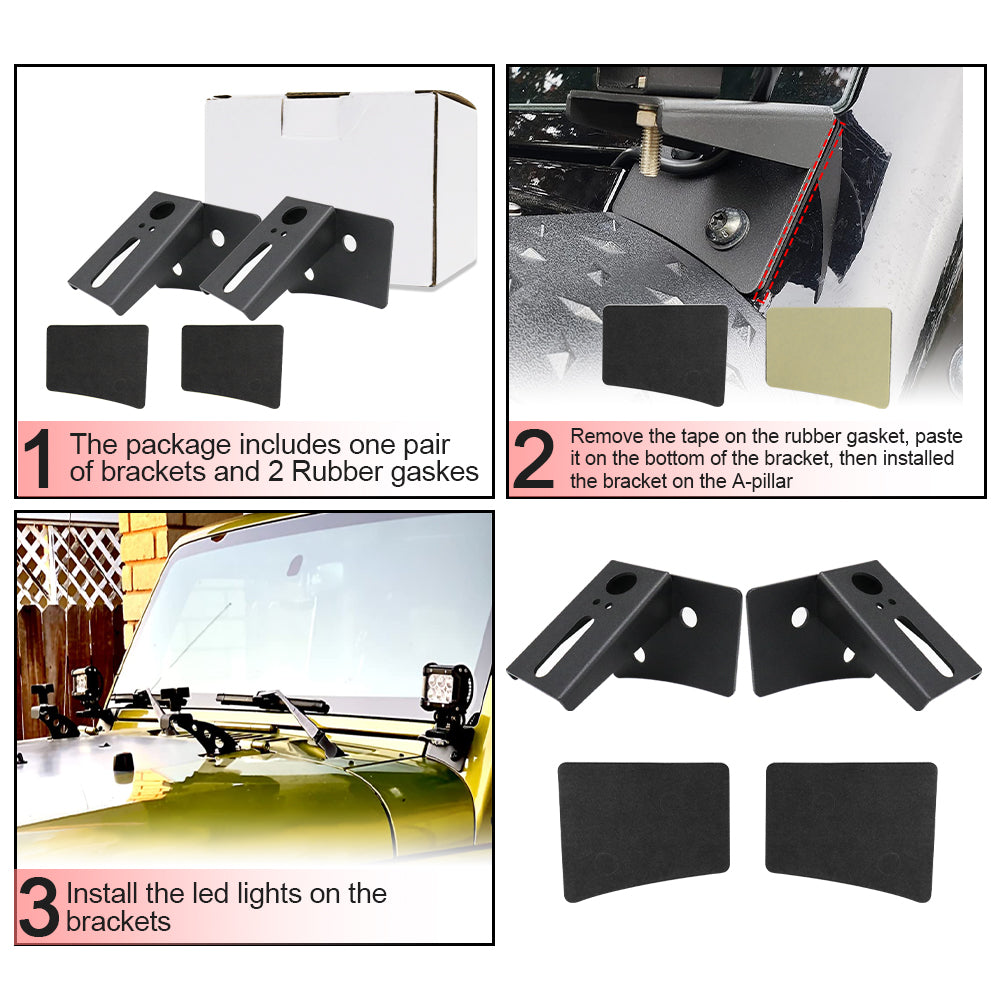 1 The package includes one pair of brackets and 2 Rubber gaskes

2 Remove the tape on the rubber gasket, paste it on the bottom of the bracket, then installed the bracket on the A-pillar

3 Install the led lights on the brackets