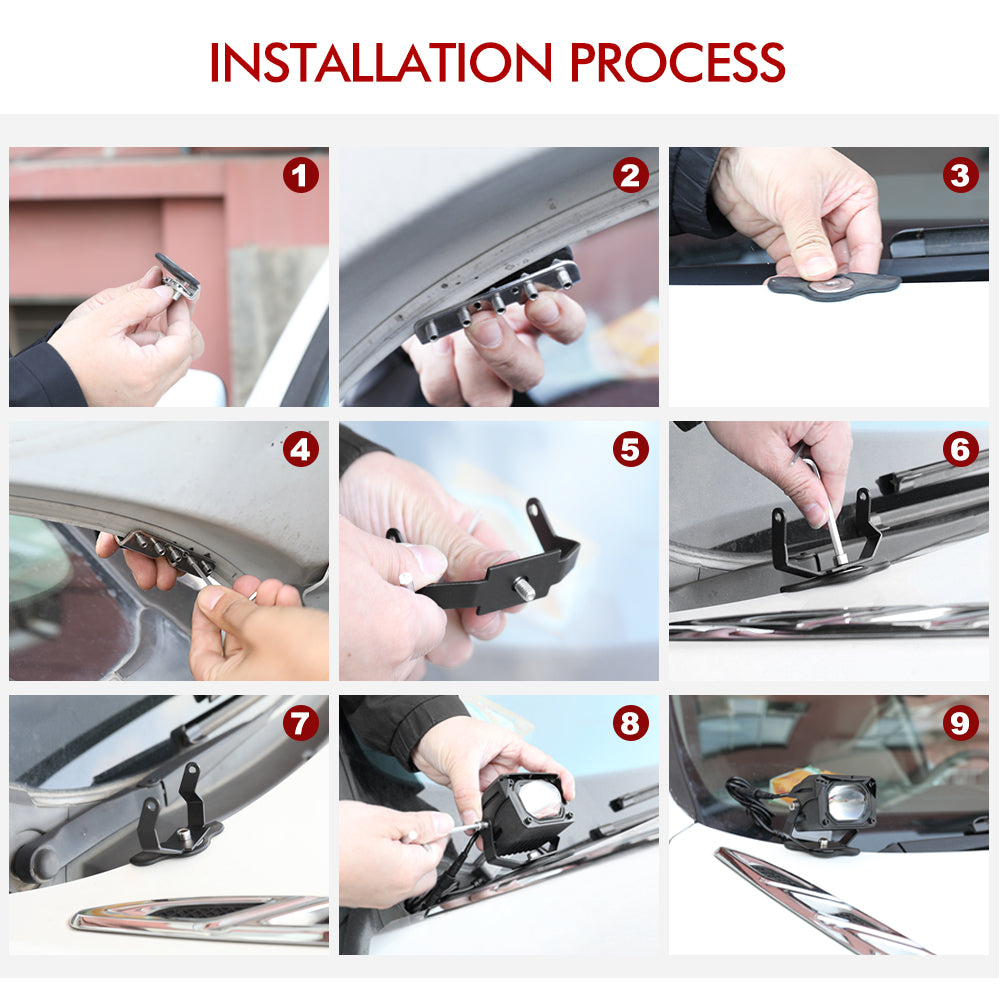 INSTALLATION PROCESS

1

2

3

4

5

6

7

8

9