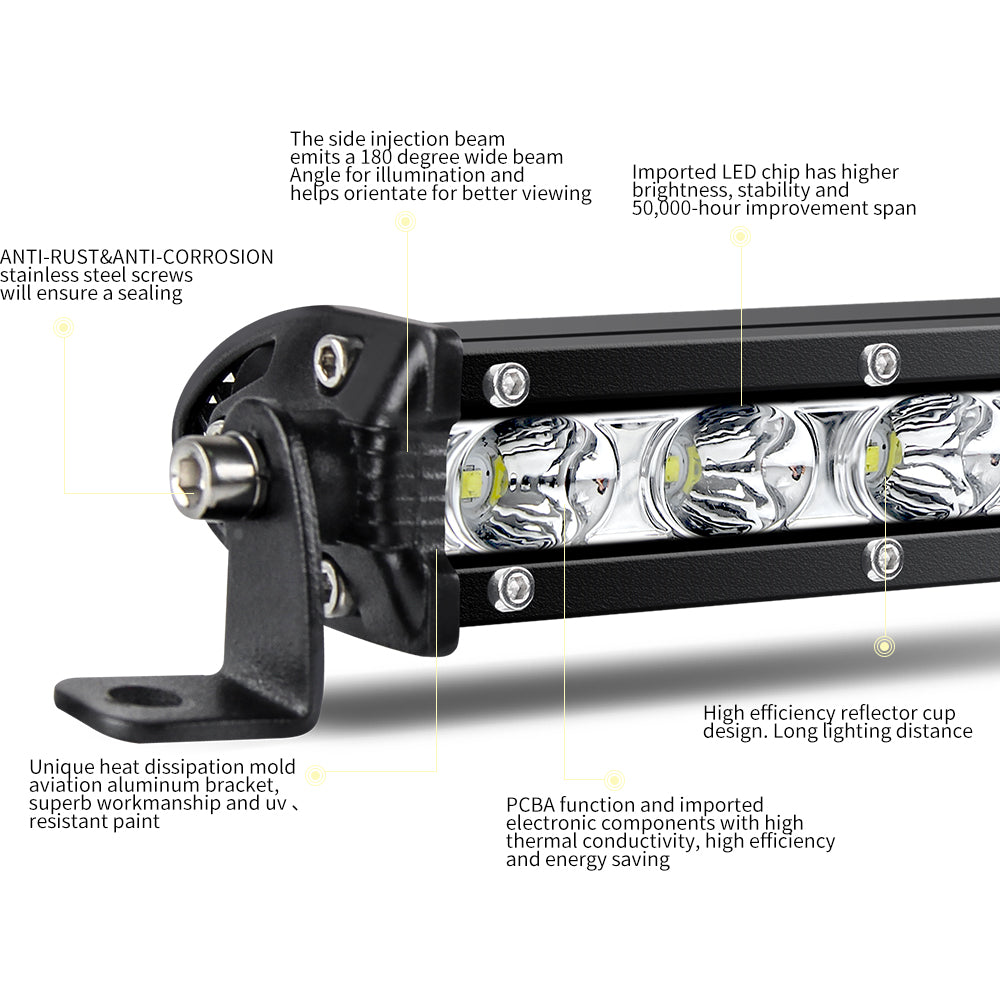 The side injection beam emits a 180 degree wide beam Angle for illumination and helps orientate for better viewing

Imported LED chip has higher brightness, stability and 50,000-hour improvement span

ANTI-RUST&ANTI-CORROSION stainless steel screws will ensure a sealing

High efficiency reflector cup design. Long lighting distance

Unique heat dissipation mold aviation aluminum bracket, superb workmanship and uv resistant paint

PCBA function and imported electronic components with high thermal conductivity, high efficiency and energy saving