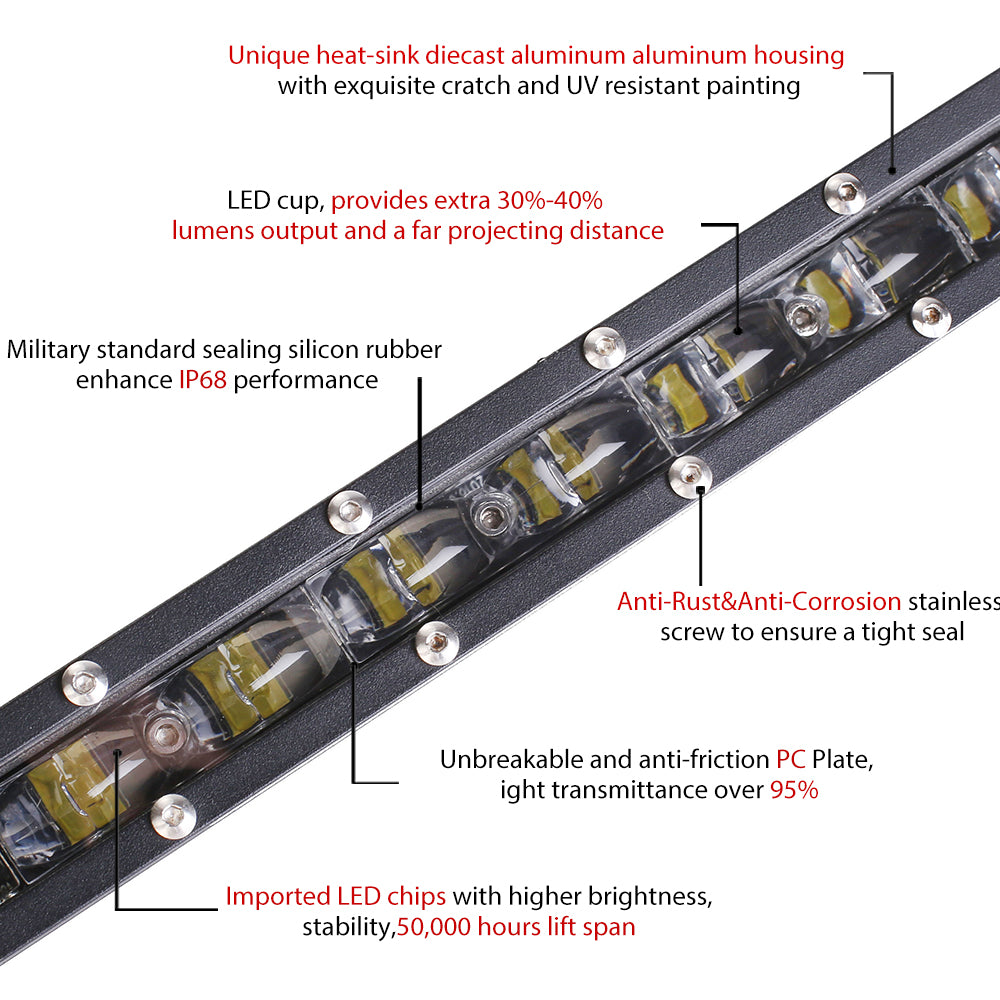 Unique heat-sink diecast aluminum aluminum housing with exquisite cratch and UV resistant painting

LED cup, provides extra 30%-40% lumens output and a far projecting distance

Military standard sealing silicon rubber enhance IP68 performance

Anti-Rust&Anti-Corrosion stainless screw to ensure a tight seal

Unbreakable and anti-friction PC Plate, ight transmittance over 95%

Imported LED chips with higher brightness, stability,50,000 hours lift span