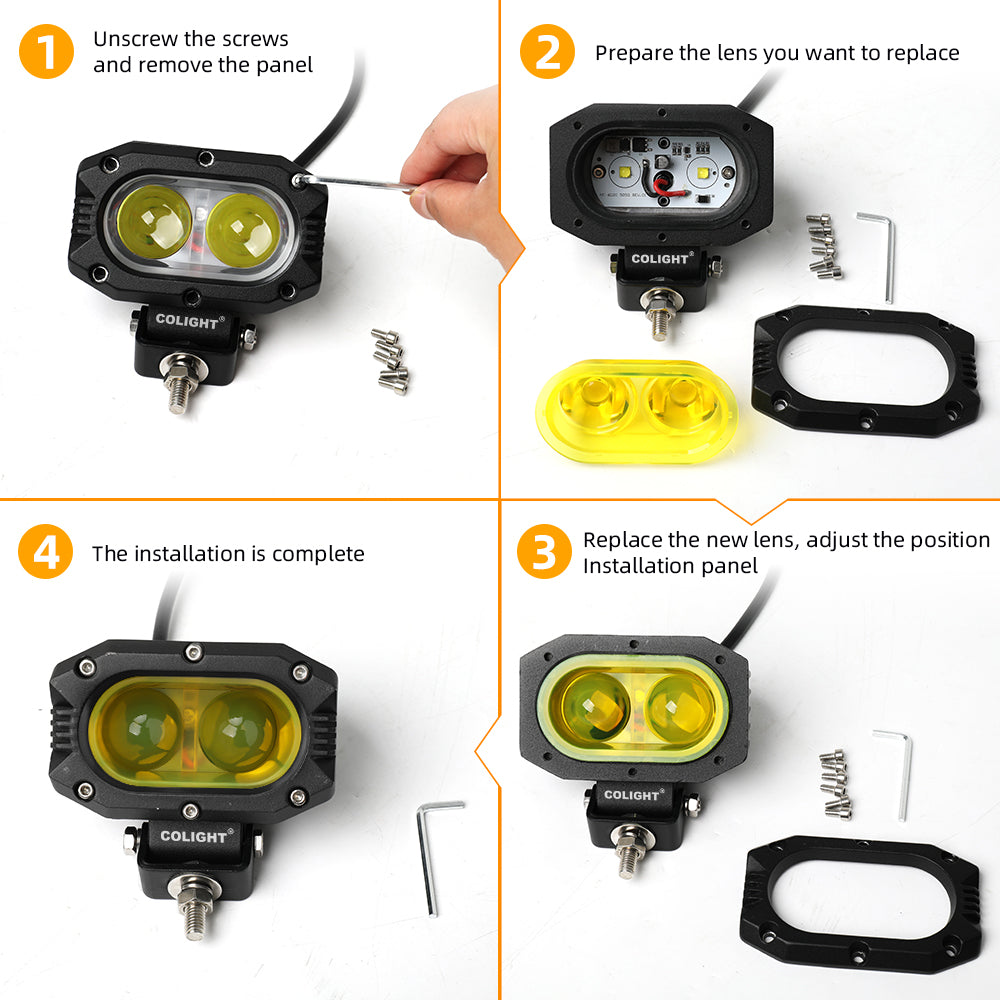 1 Unscrew the screws and remove the panel

COLIGHT®

2 Prepare the lens you want to replace

COLIGHT®

4 The installation is complete

COLIGHT®

3 Replace the new lens, adjust the position Installation panel

COLIGHT®