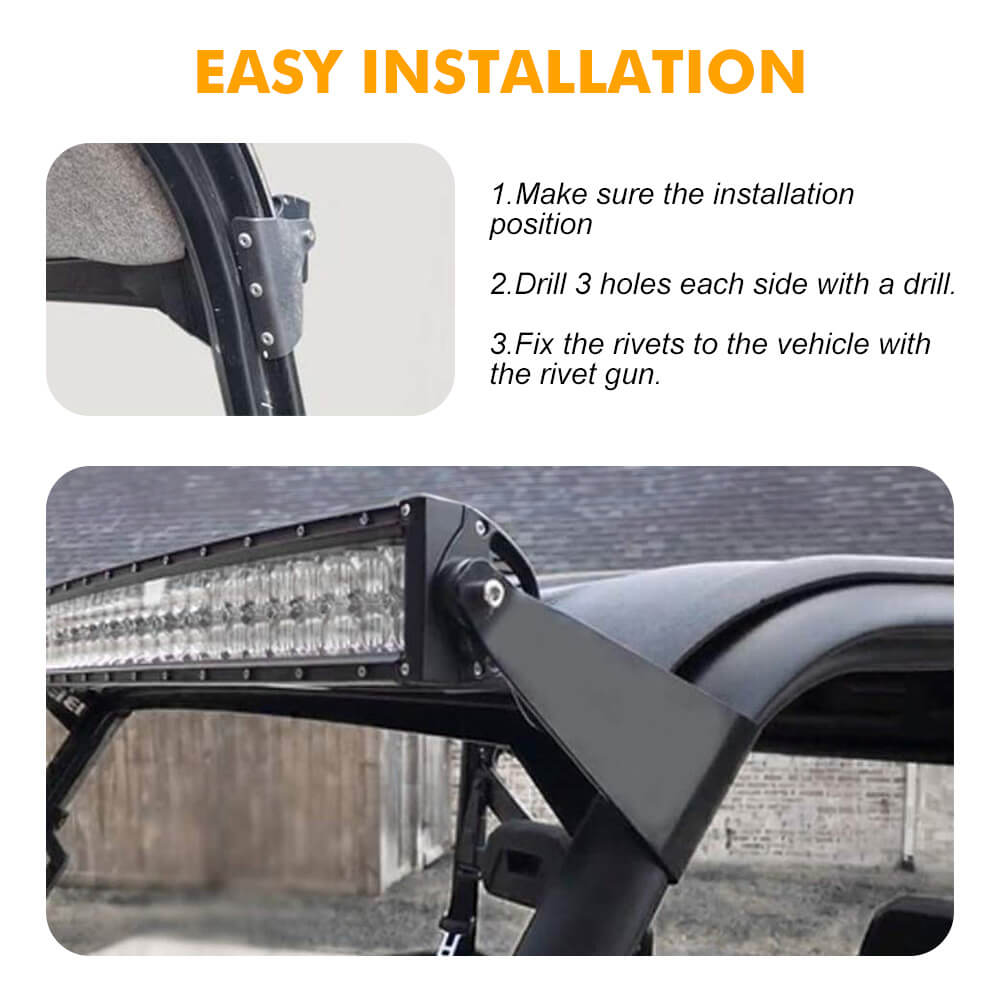 EASY INSTALLATION

1.Make sure the installation position

2.Drill 3 holes each side with a drill.

3.Fix the rivets to the vehicle with the rivet gun.