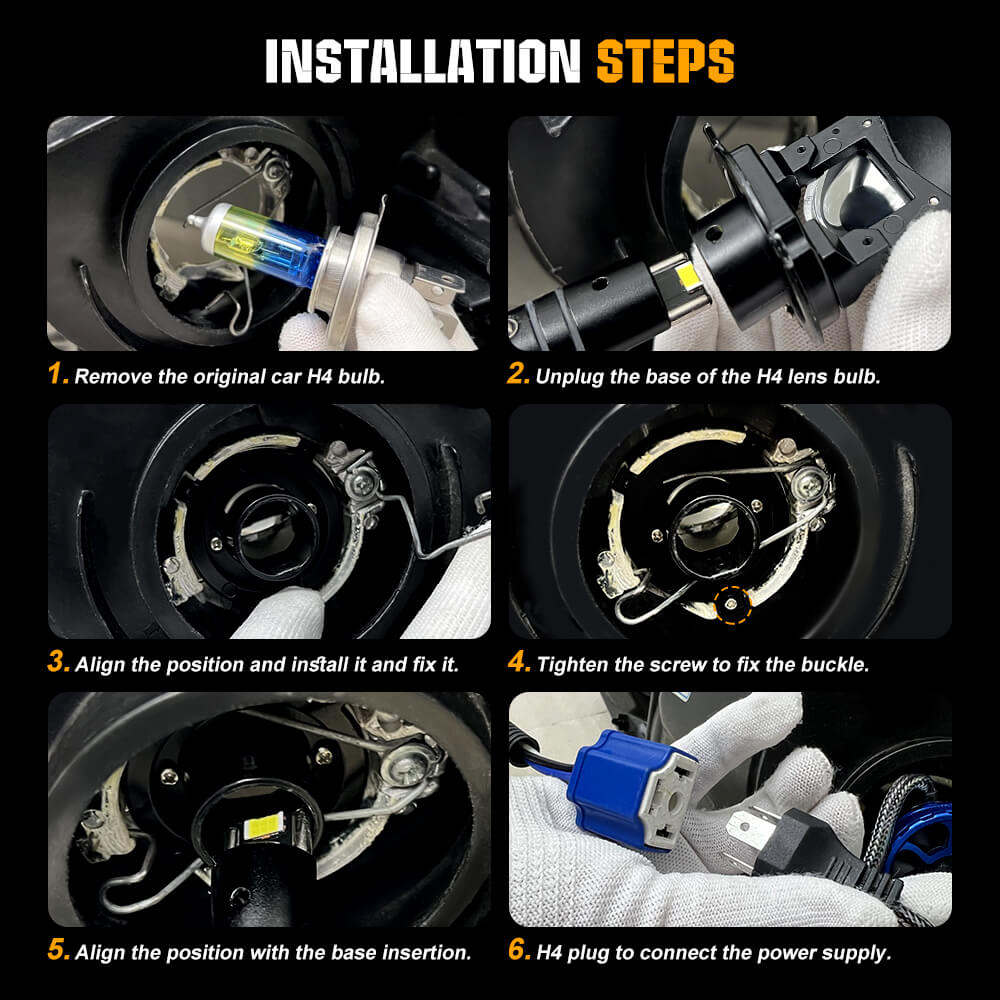 INSTALLATION STEPS

1. Remove the original car H4 bulb.

2. Unplug the base of the H4 lens bulb.

3. Align the position and install it and fix it.

4. Tighten the screw to fix the buckle.

5. Align the position with the base insertion.

6. H4 plug to connect the power supply.