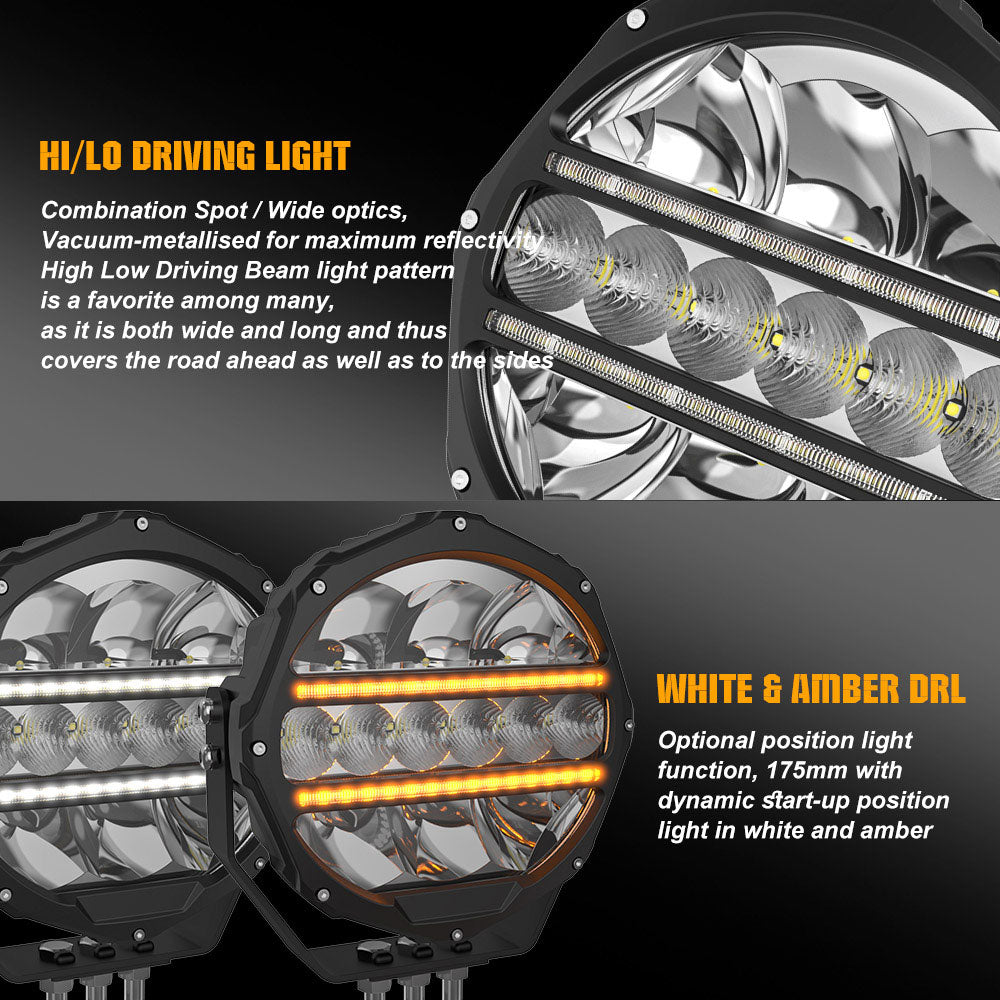 HI/LO DRIVING LIGHT

Combination Spot / Wide optics,
Vacuum-metallised for maximum reflectivity
High Low Driving Beam light pattern
is a favorite among many,
as it is both wide and long and thus
covers the road ahead as well as to the sides

WHITE & AMBER DRL

Optional position light function, 175mm with dynamic start-up position light in white and amber