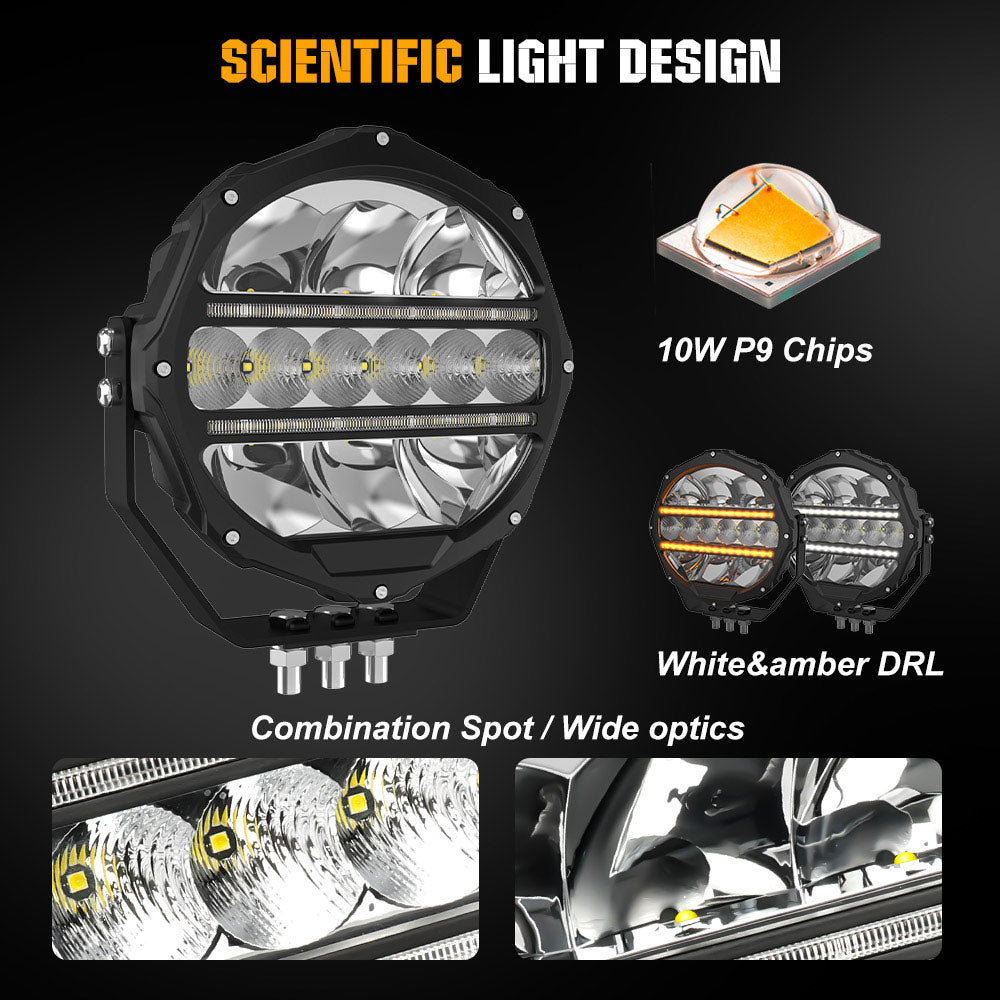 SCIENTIFIC LIGHT DESIGN

10W P9 Chips

White&amber DRL

Combination Spot / Wide optics