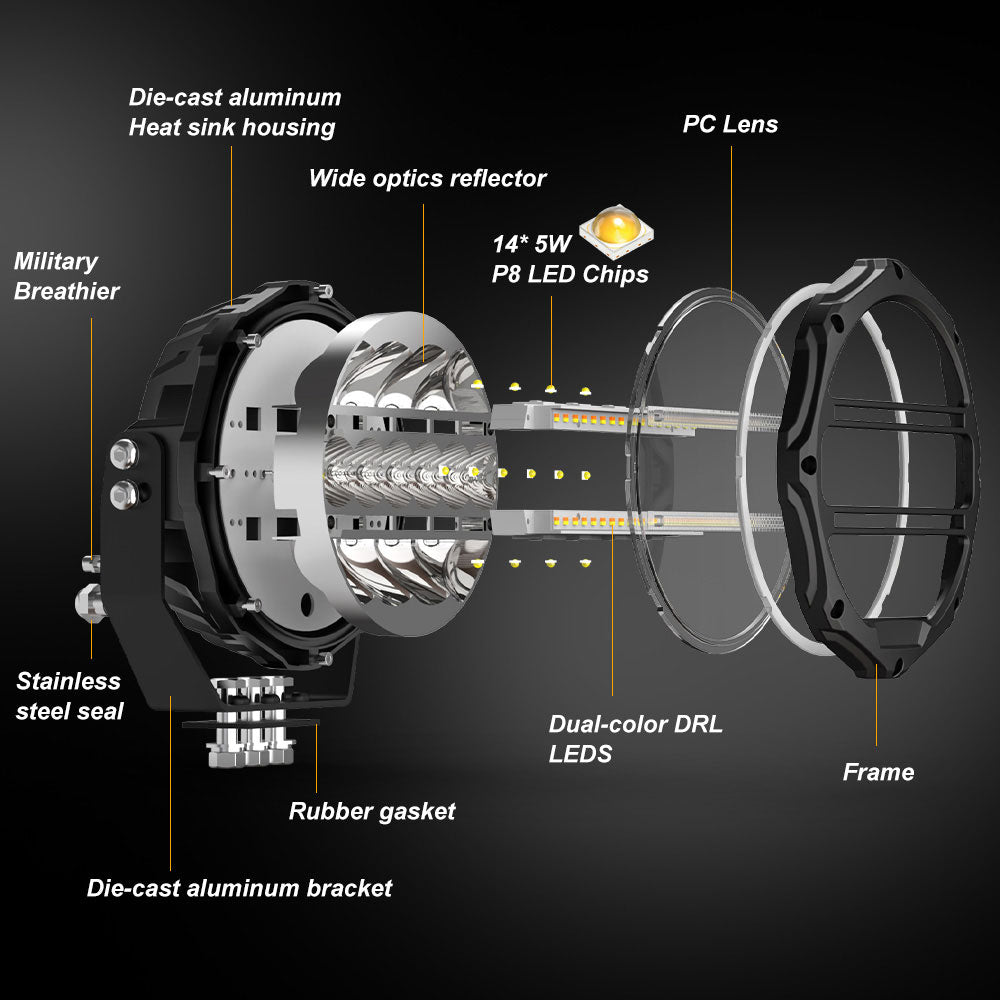 Die-cast aluminum
Heat sink housing

PC Lens

Wide optics reflector

14* 5W
P8 LED Chips

Military
Breathier

Stainless
steel seal

Dual-color DRL
LEDS

Frame

Rubber gasket

Die-cast aluminum bracket