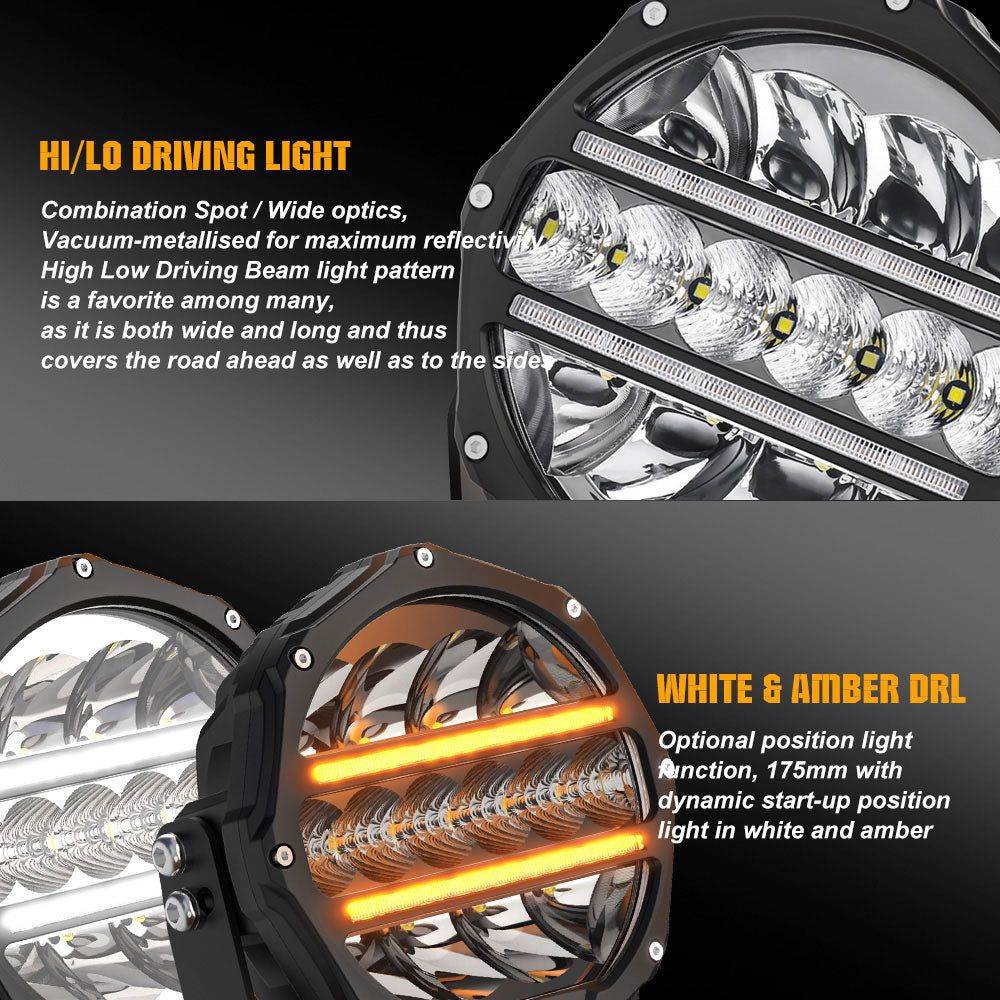 HI/LO DRIVING LIGHT

Combination Spot / Wide optics, Vacuum-metallised for maximum reflectivity High Low Driving Beam light pattern is a favorite among many, as it is both wide and long and thus covers the road ahead as well as to the sides

WHITE & AMBER DRL

Optional position light function, 175mm with dynamic start-up position light in white and amber