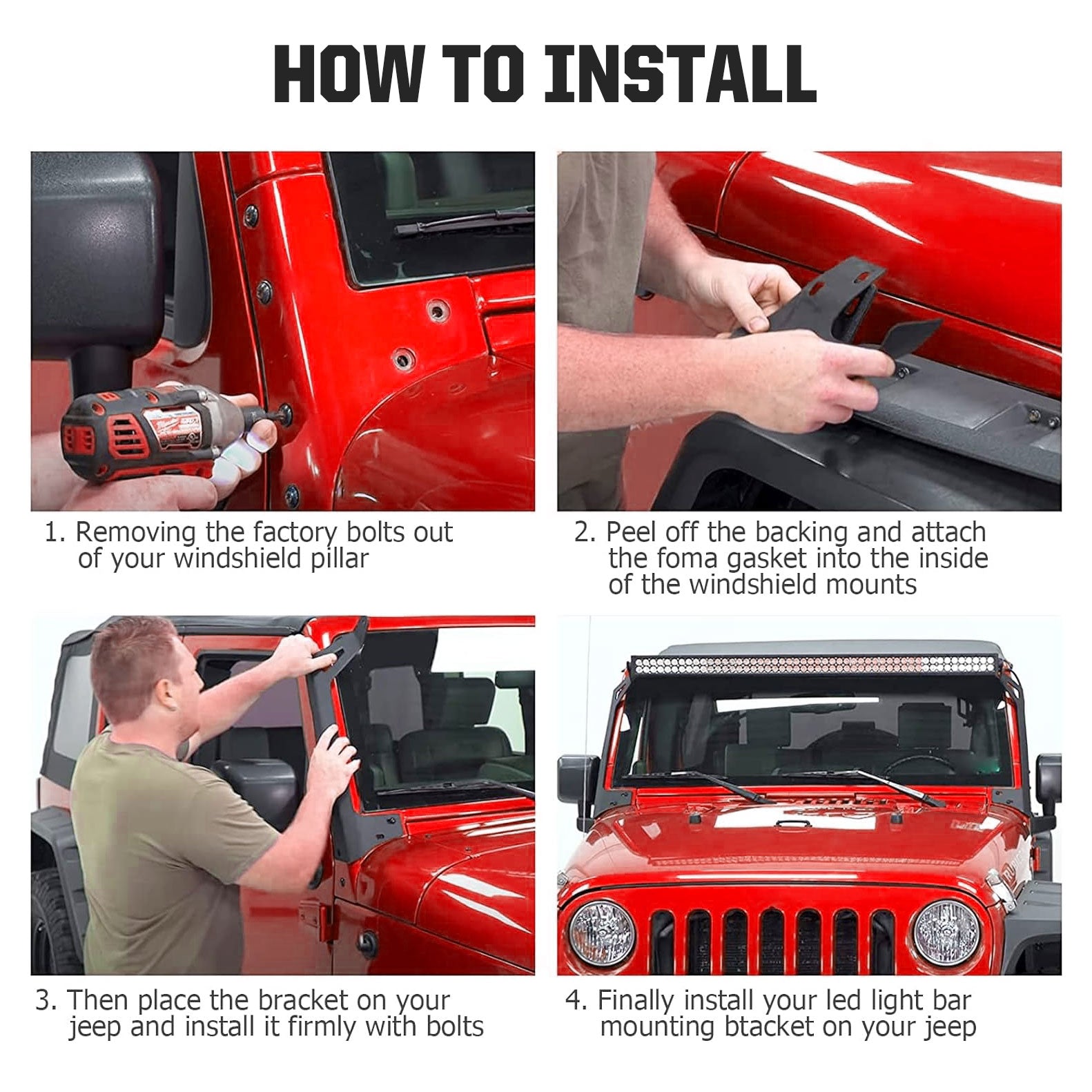 HOW TO INSTALL

1. Removing the factory bolts out of your windshield pillar

2. Peel off the backing and attach the foma gasket into the inside of the windshield mounts

3. Then place the bracket on your jeep and install it firmly with bolts

4. Finally install your led light bar mounting btacket on your jeep