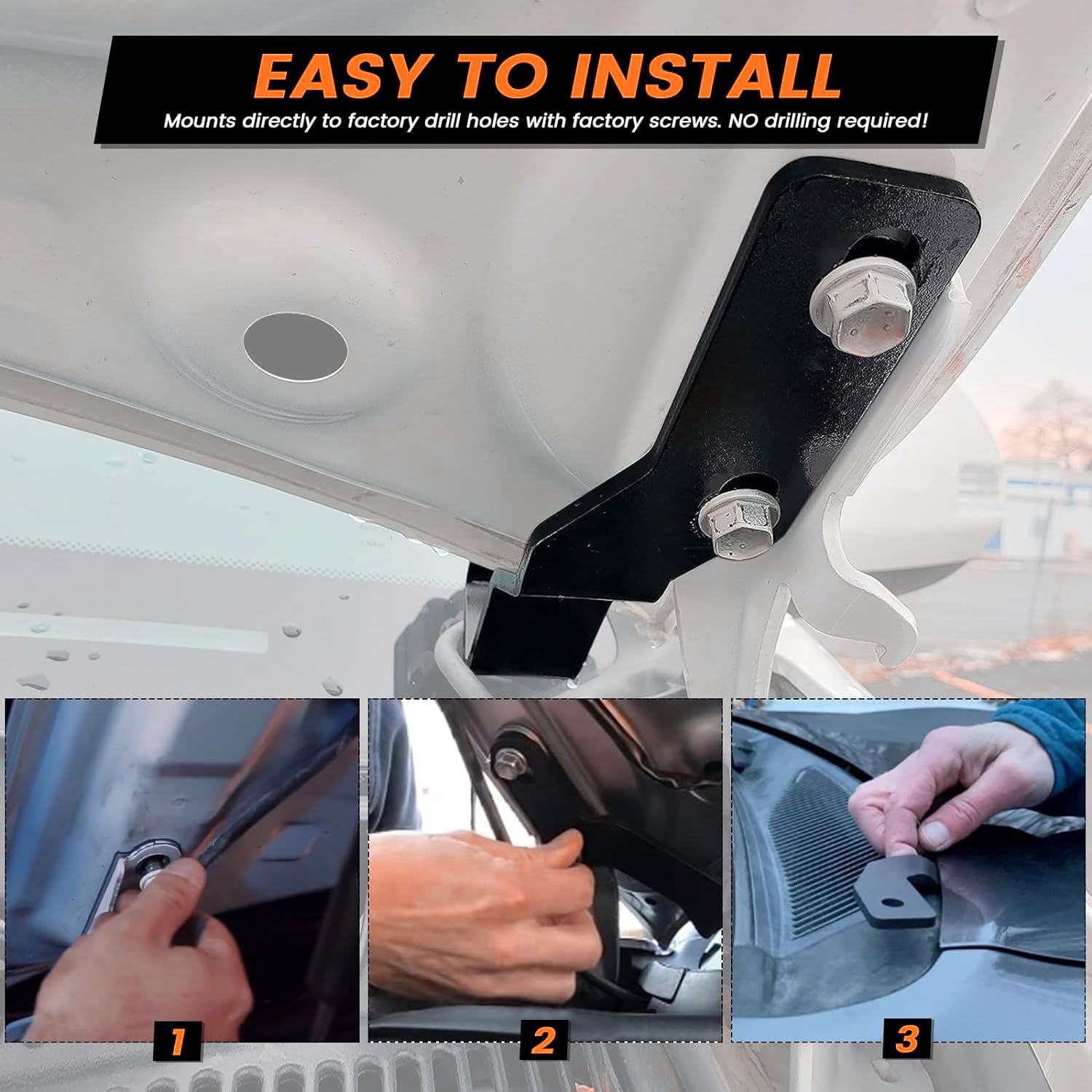 EASY TO INSTALL

Mounts directly to factory drill holes with factory screws. NO drilling required!

1

2

3