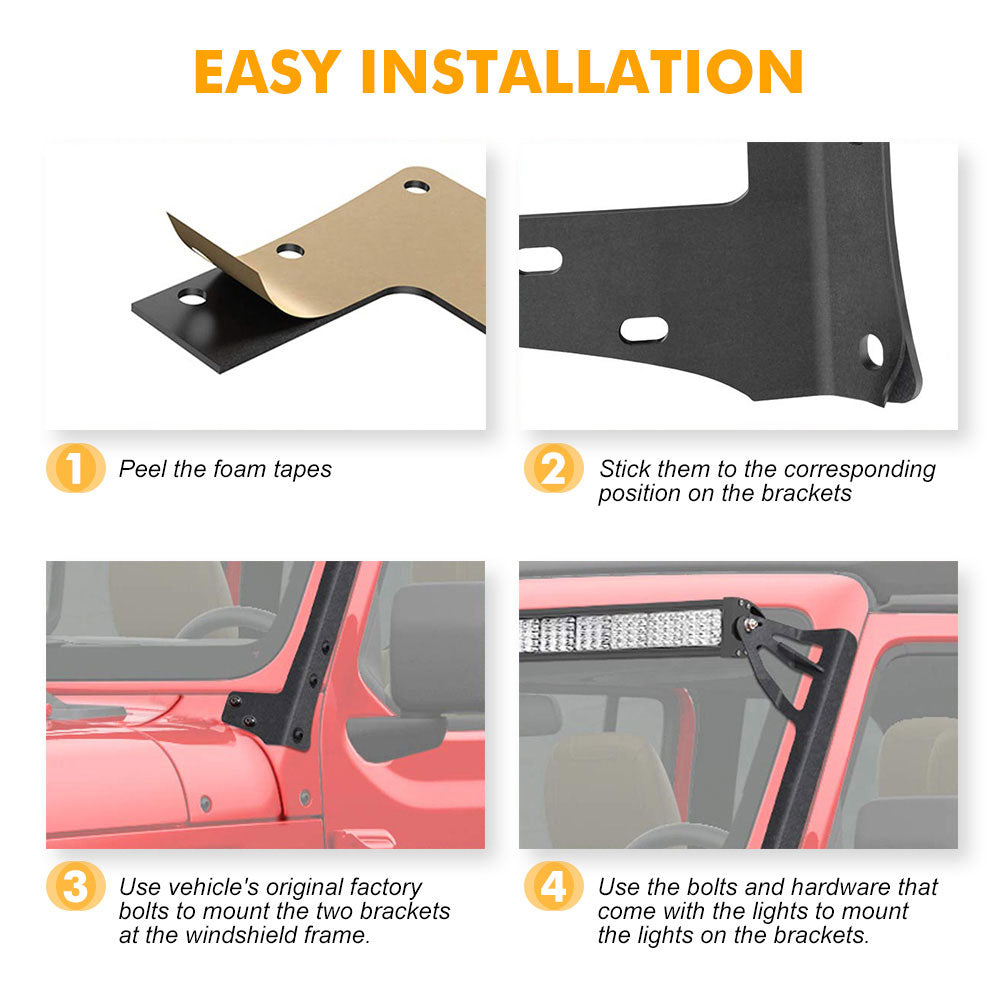 EASY INSTALLATION

1 Peel the foam tapes

2 Stick them to the corresponding position on the brackets

3 Use vehicle's original factory bolts to mount the two brackets at the windshield frame.

4 Use the bolts and hardware that come with the lights to mount the lights on the brackets.