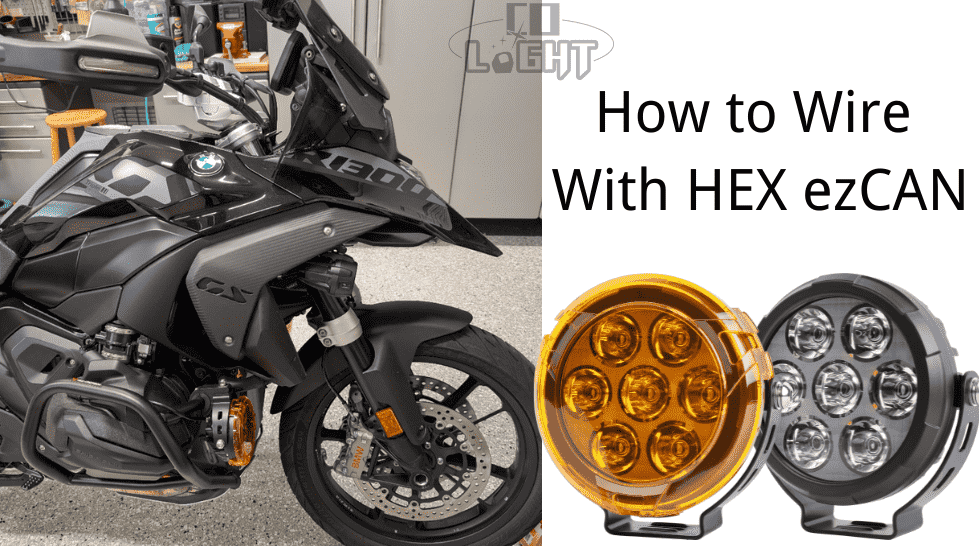 CO LIGHT

How to Wire With HEX ezCAN

1300

GS